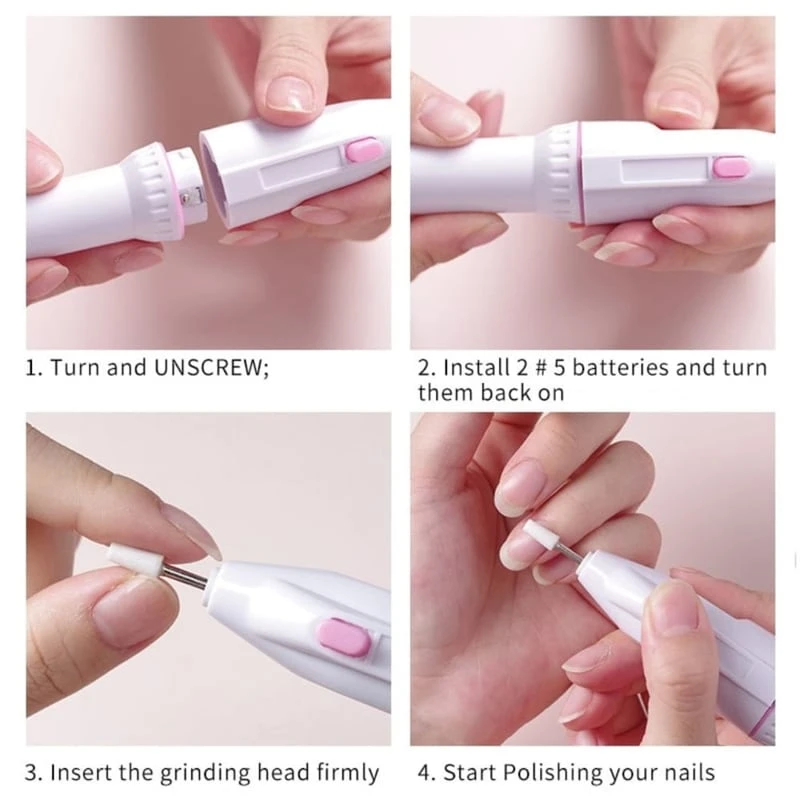 1. Turn and UNSCREW;

2. Install 2 # 5 batteries and turn them back on

3. Insert the grinding head firmly

4. Start Polishing your nails